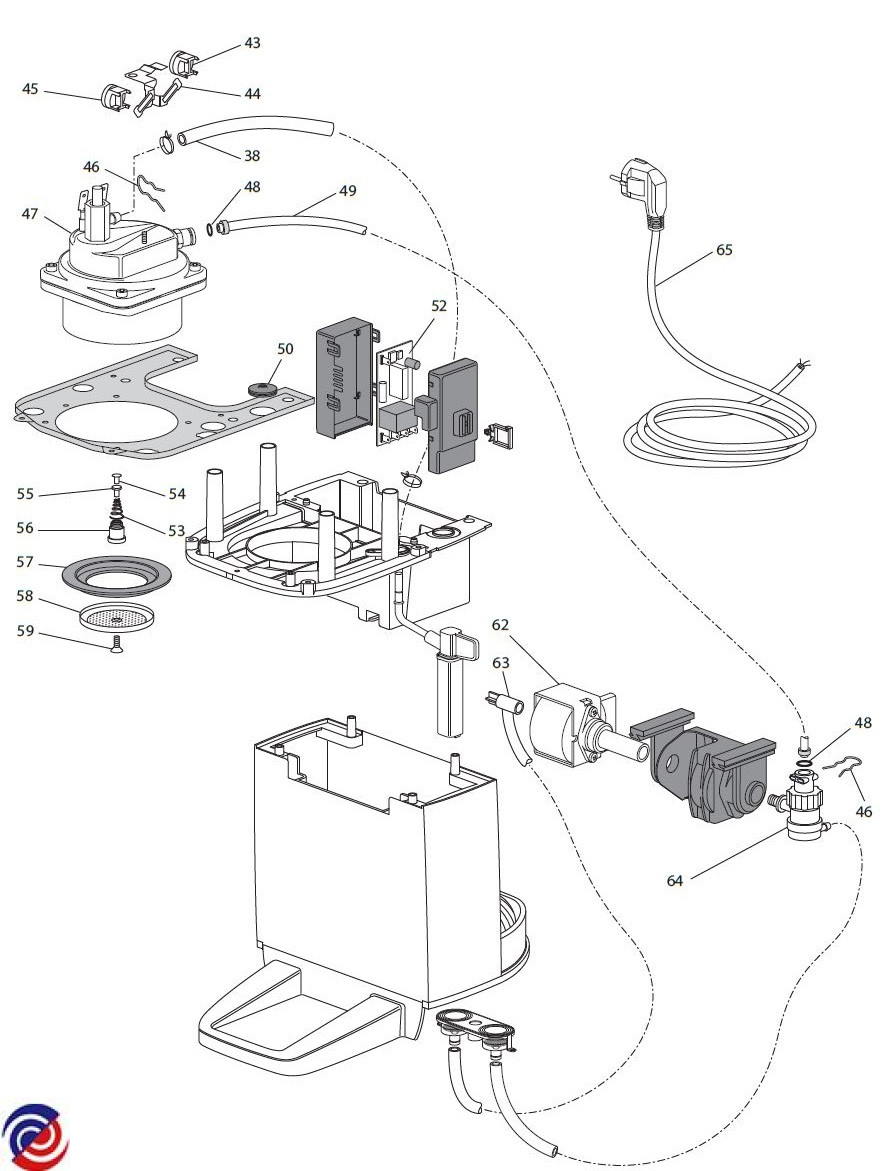 43
45
44
38
46
48
49
47
65
52
50
55
54
56
53
57
58
59
62
63
48
46
64